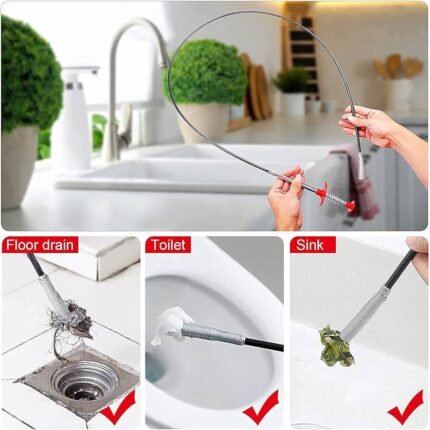 Floor drain

Toilet

Sink